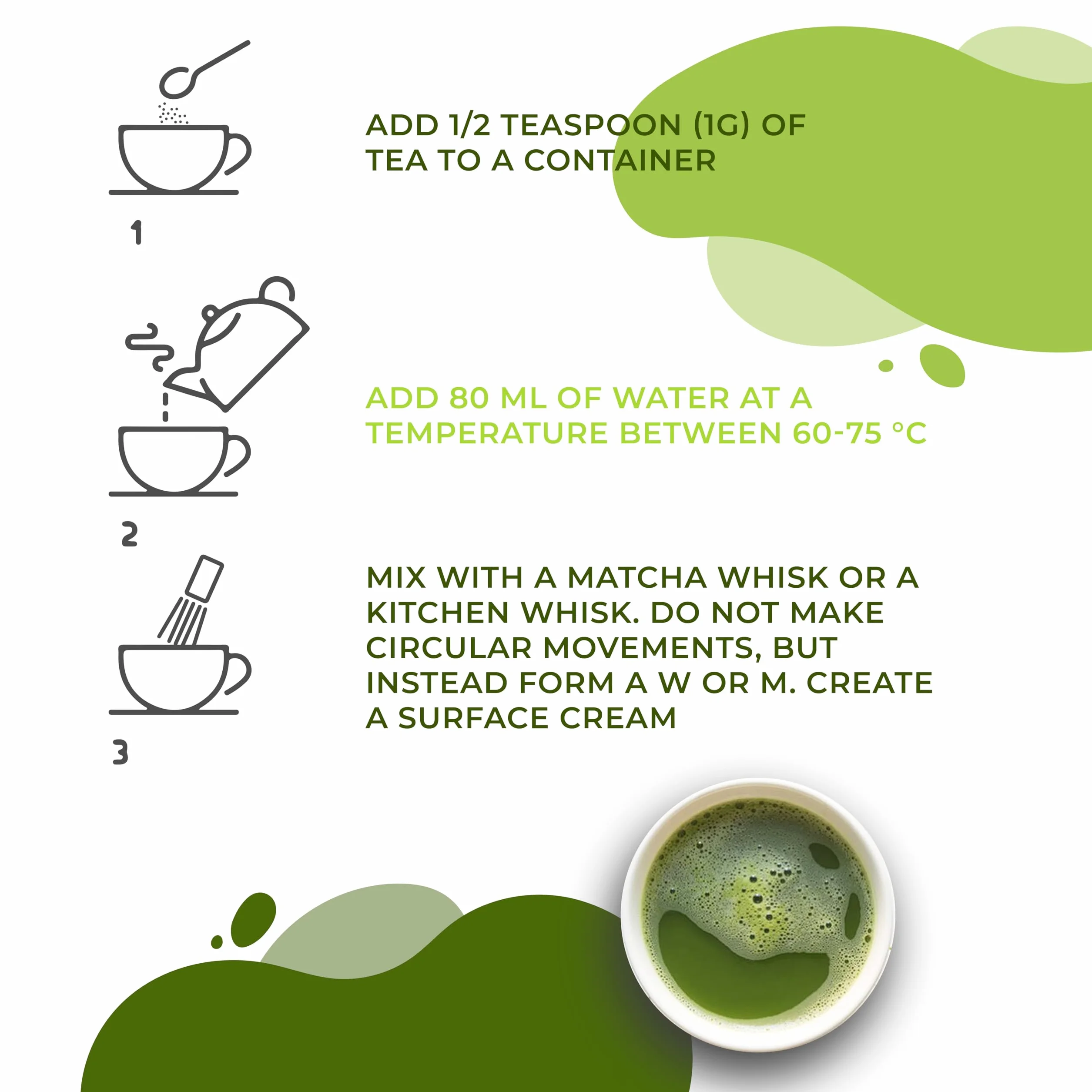 1

ADD 1/2 TEASPOON (1G) OF TEA TO A CONTAINER

2

ADD 80 ML OF WATER AT A TEMPERATURE BETWEEN 60-75 °C

3

MIX WITH A MATCHA WHISK OR A KITCHEN WHISK. DO NOT MAKE CIRCULAR MOVEMENTS, BUT INSTEAD FORM A W OR M. CREATE A SURFACE CREAM