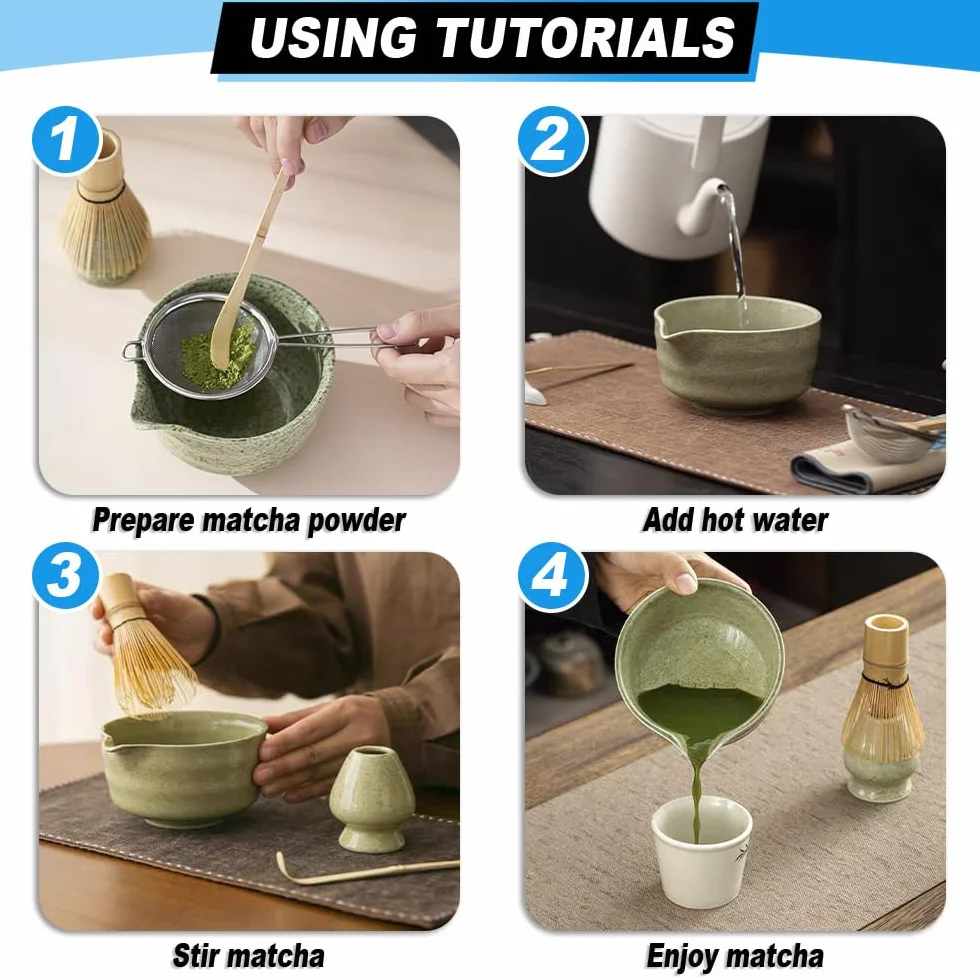 USING TUTORIALS

1

Prepare matcha powder

2

Add hot water

3

Stir matcha

4

Enjoy matcha